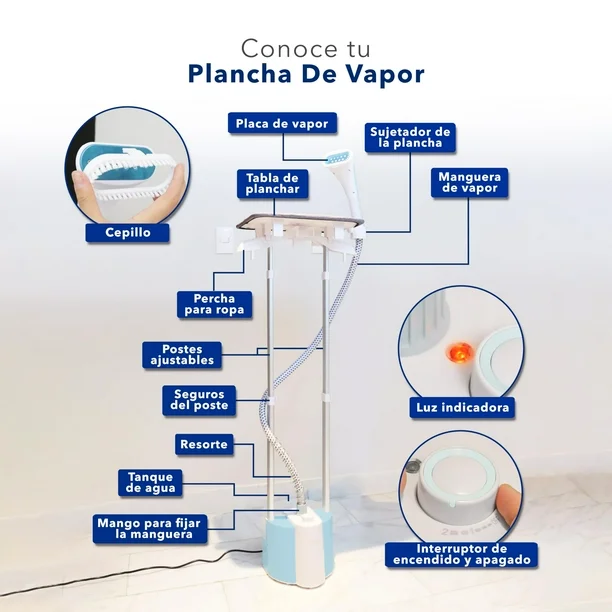 Conoce tu
Plancha De Vapor

Placa de vapor

Sujetador de la plancha

Tabla de planchar

Manguera de vapor

Cepillo

Percha para ropa

Postes ajustables

Seguros del poste

Luz indicadora

Resorte

Tanque de agua

Mango para fijar la manguera

Interruptor de encendido y apagado